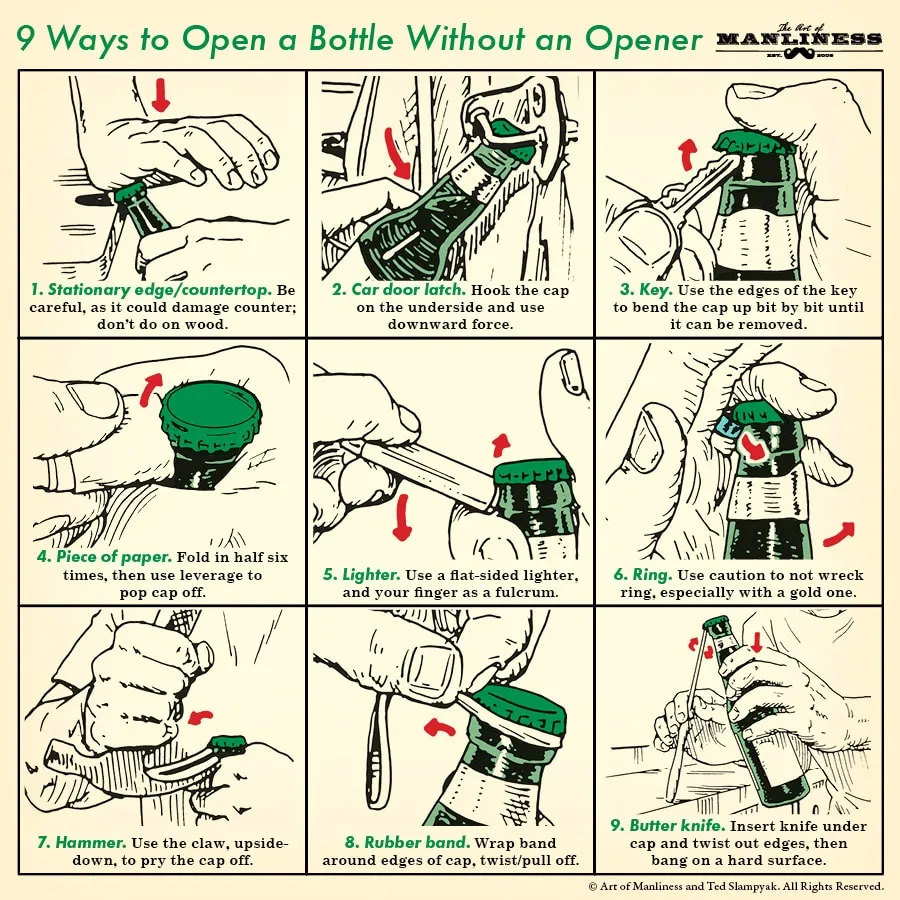 9 Ways to Open a Bottle Without an Opener

The Art of MANLINESS EST. 2008

1. Stationary edge/countertop. Be careful, as it could damage counter; don't do on wood.

2. Car door latch. Hook the cap on the underside and use downward force.

3. Key. Use the edges of the key to bend the cap up bit by bit until it can be removed.

4. Piece of paper. Fold in half six times, then use leverage to pop cap off.

5. Lighter. Use a flat-sided lighter, and your finger as a fulcrum.

6. Ring. Use caution to not wreck ring, especially with a gold one.

7. Hammer. Use the claw, upside-down, to pry the cap off.

8. Rubber band. Wrap band around edges of cap, twist/pull off.

9. Butter knife. Insert knife under cap and twist out edges, then bang on a hard surface.

© Art of Manliness and Ted Slampyak. All Rights Reserved.